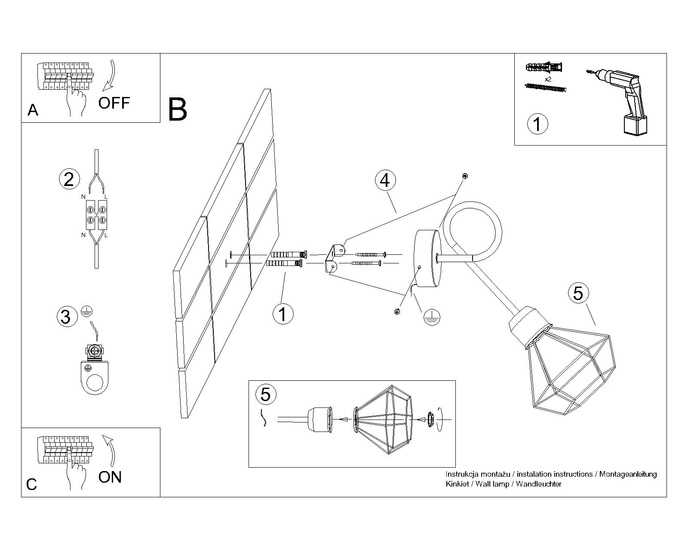 A
OFF

B

x2

1

2

N L

N L

3

4

1

5

5

C
ON

Instrukcja montażu / instalation instructions / Montageanleitung
Kinkiet / Wall lamp / Wandleuchter