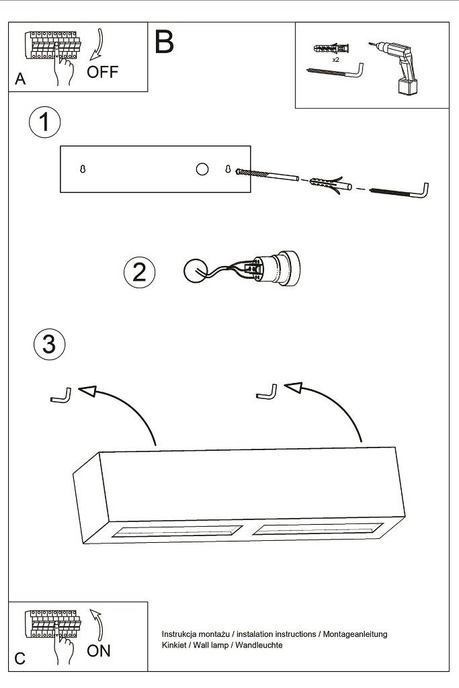 A
OFF
B
x2
1
2
3
C
ON
Instrukcja montażu / instalation instructions / Montageanleitung
Kinkiet / Wall lamp / Wandleuchte