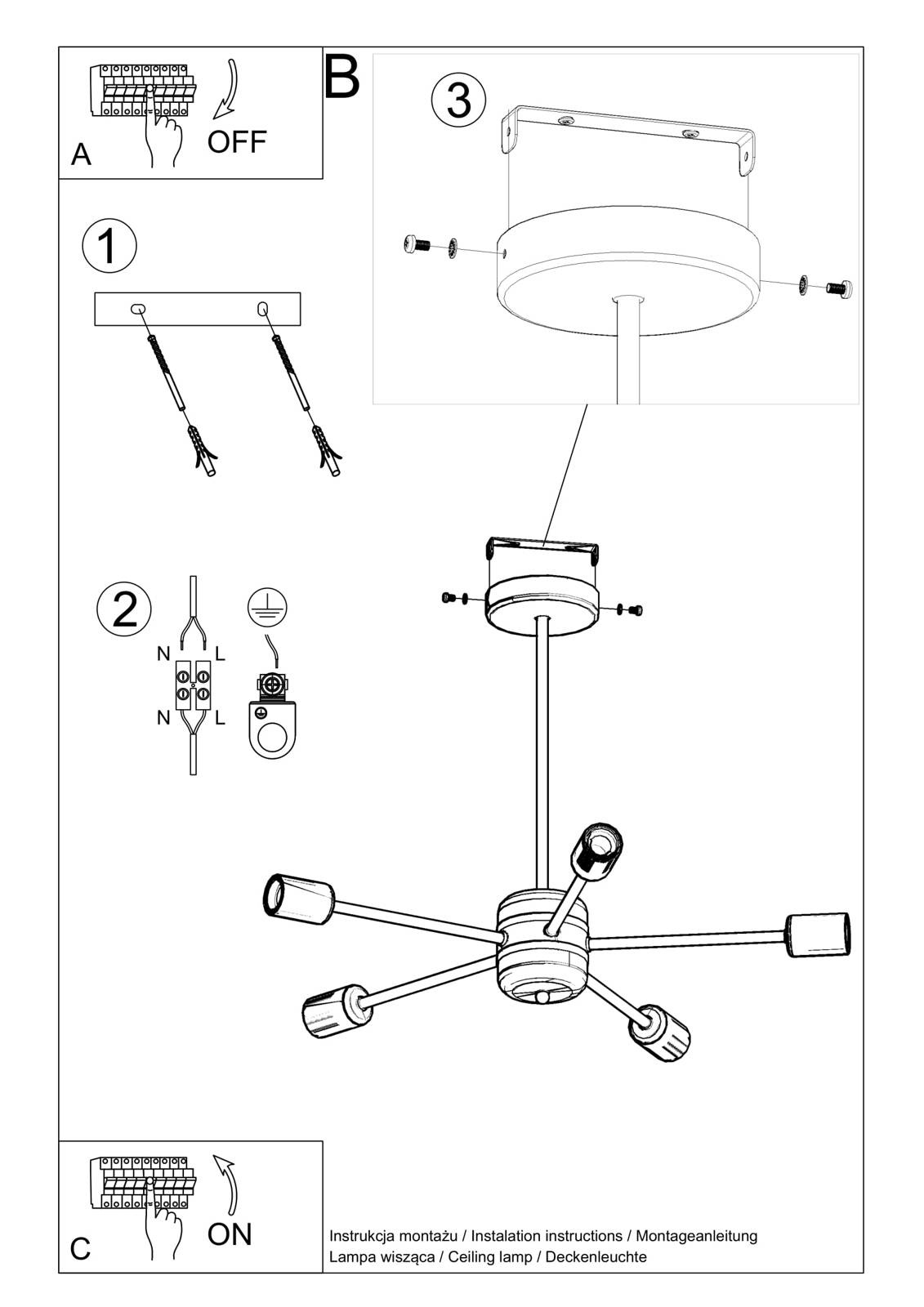 A
OFF

B

3

1

2

N L
N L

C
ON

Instrukcja montażu / Instalation instructions / Montageanleitung
Lampa wisząca / Ceiling lamp / Deckenleuchte