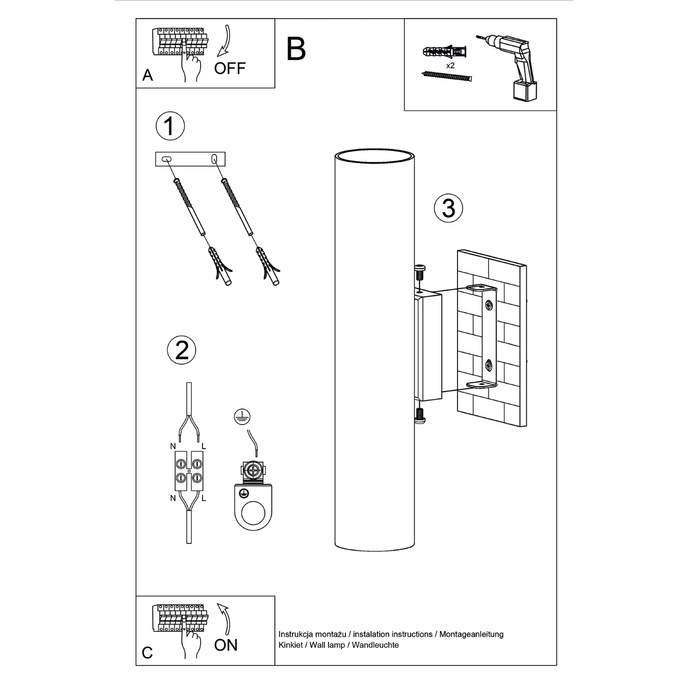 A

OFF

B

x2

1

3

2

N

L

N

L

C

ON

Instrukcja montażu / instalation instructions / Montageanleitung
Kinkiet / Wall lamp / Wandleuchte