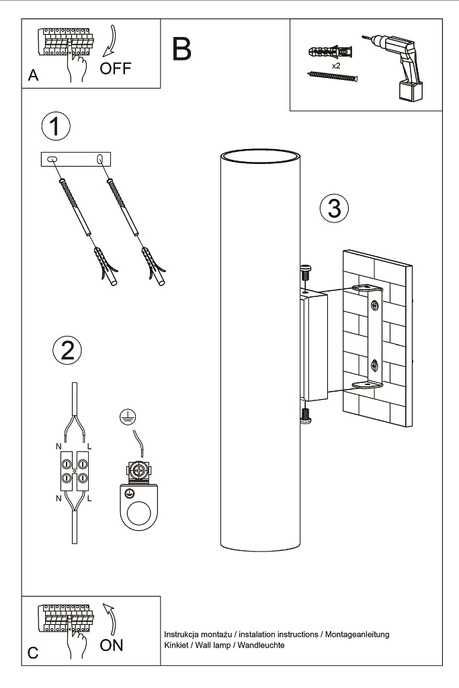 A
OFF

B

x2

1

3

2

N L

N L

C
ON

Instrukcja montażu / instalation instructions / Montageanleitung
Kinkiet / Wall lamp / Wandleuchte