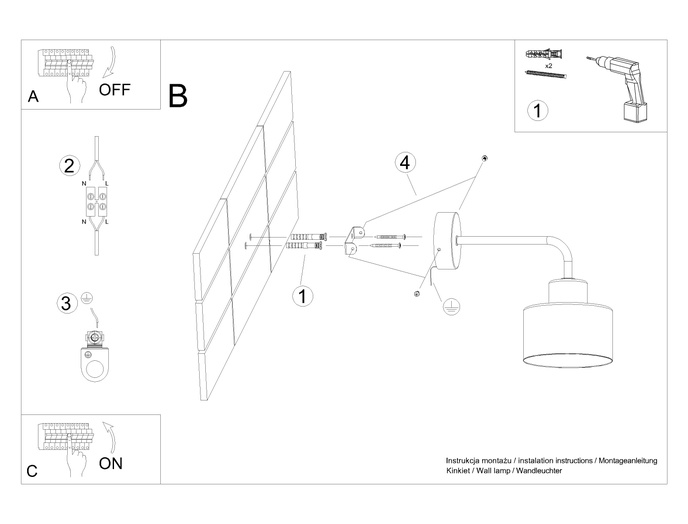 A
OFF

B

x2

1

2
N L
N L

3

4

1

C
ON

Instrukcja montażu / instalation instructions / Montageanleitung
Kinkiet / Wall lamp / Wandleuchter