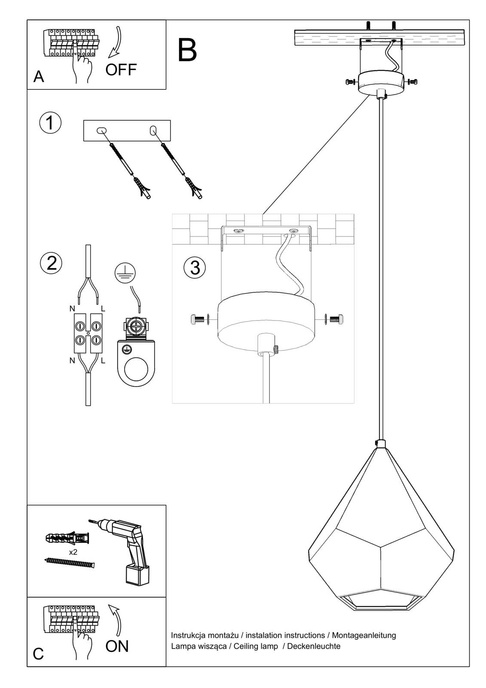 A
OFF
B
1
2
N
L
N
L
3
x2
C
ON
Instrukcja montażu / instalation instructions / Montageanleitung
Lampa wisząca / Ceiling lamp / Deckenleuchte