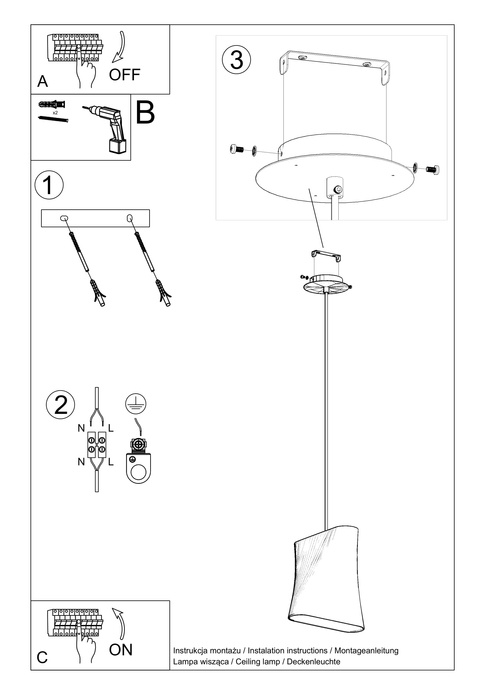 A
OFF

x2
B

1

2
N L
N L

3

C
ON

Instrukcja montażu / Instalation instructions / Montageanleitung
Lampa wisząca / Ceiling lamp / Deckenleuchte