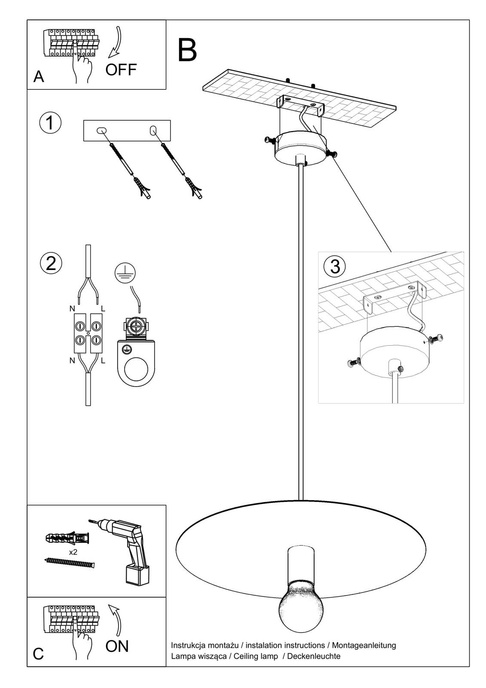 A
OFF

B

1

2

N
L
N
L

3

x2

C
ON

Instrukcja montażu / instalation instructions / Montageanleitung
Lampa wisząca / Ceiling lamp / Deckenleuchte