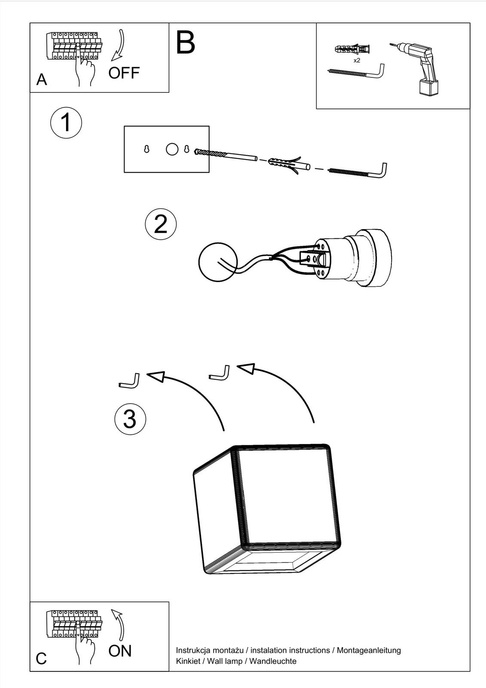 A
OFF
B
x2
1
2
3
C
ON
Instrukcja montażu / instalation instructions / Montageanleitung
Kinkiet / Wall lamp / Wandleuchte