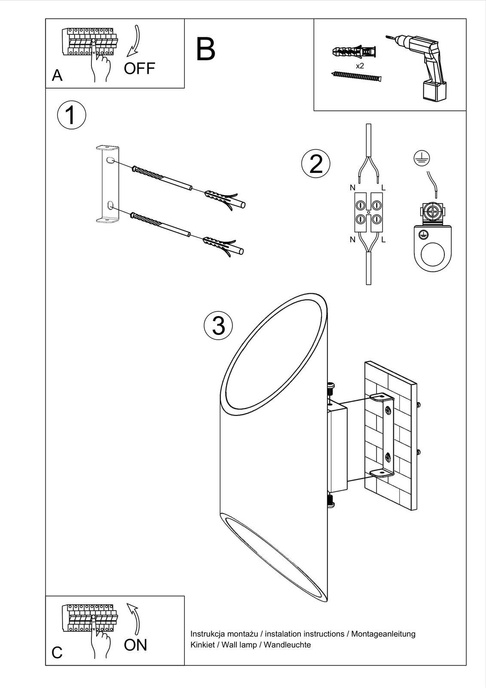 A OFF

B

x2

1

2

N L

N L

3

C ON

Instrukcja montażu / instalation instructions / Montageanleitung
Kinkiet / Wall lamp / Wandleuchte