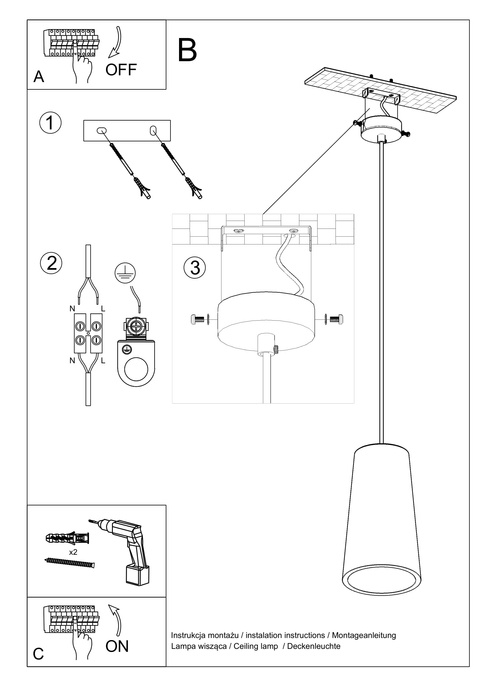 A
OFF
B
1
2
N
L
N
L
3
x2
C
ON
Instrukcja montażu / instalation instructions / Montageanleitung
Lampa wisząca / Ceiling lamp / Deckenleuchte