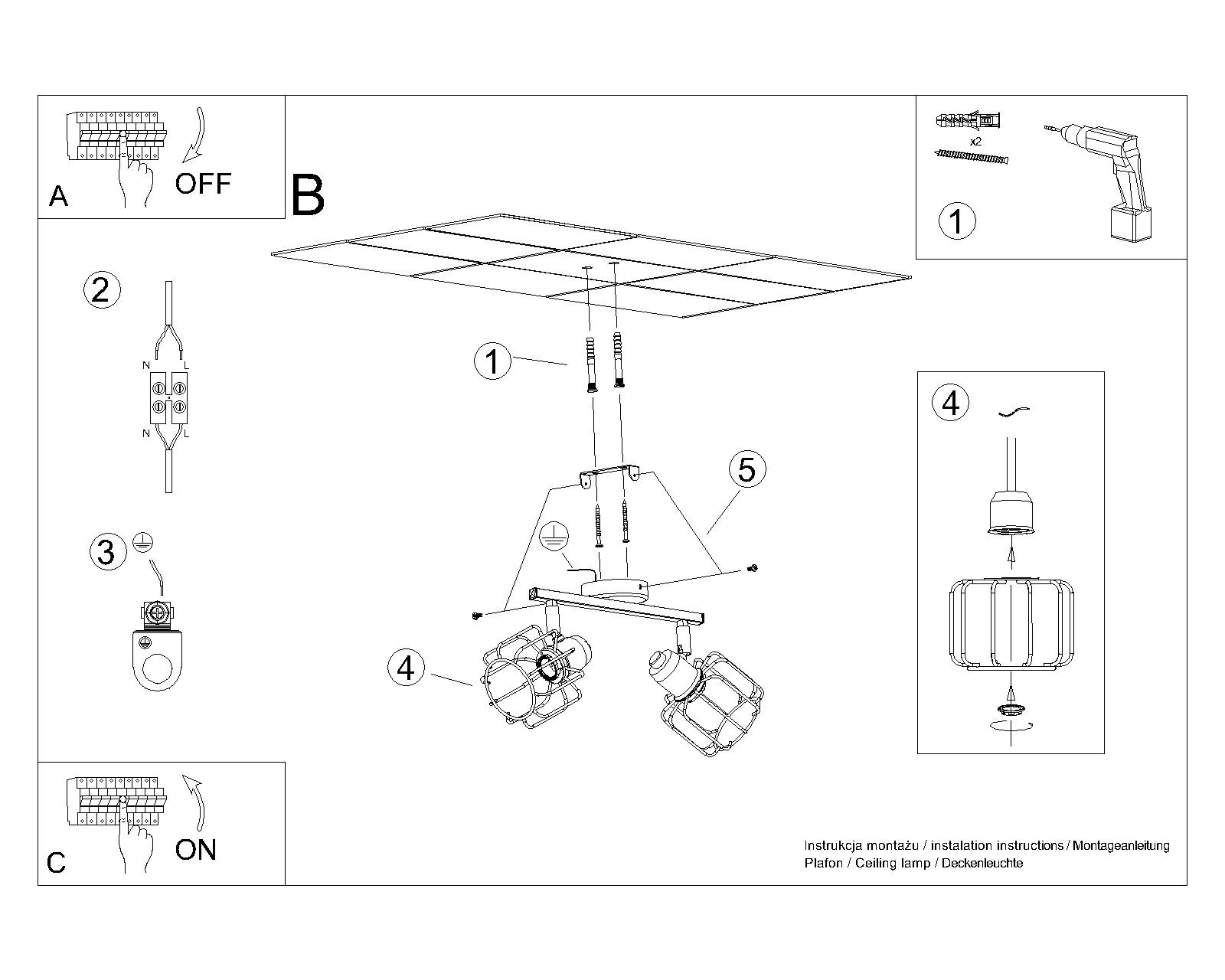 A
OFF

B

x2

1

2

N L

N L

3

1

5

4

4

C
ON

Instrukcja montażu / instalation instructions / Montageanleitung
Plafon / Ceiling lamp / Deckenleuchte