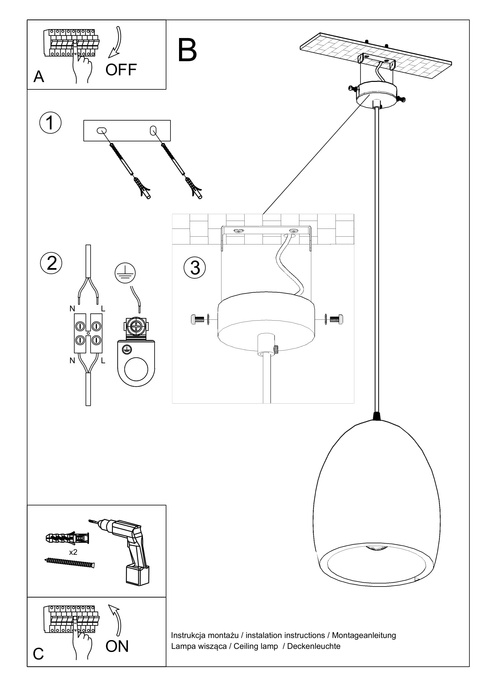 A OFF

B

1

2

N L

N L

3

x2

C ON

Instrukcja montażu / instalation instructions / Montageanleitung
Lampa wisząca / Ceiling lamp / Deckenleuchte