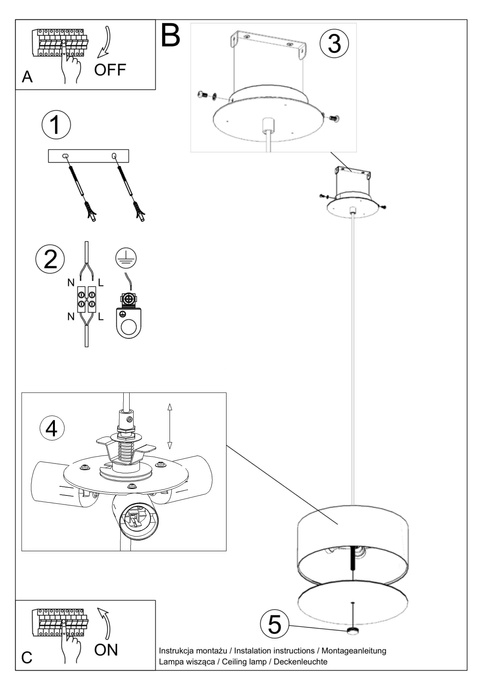 A
OFF

B

3

1

2
N L
N L

4

5

C
ON

Instrukcja montażu / Instalation instructions / Montageanleitung
Lampa wisząca / Ceiling lamp / Deckenleuchte