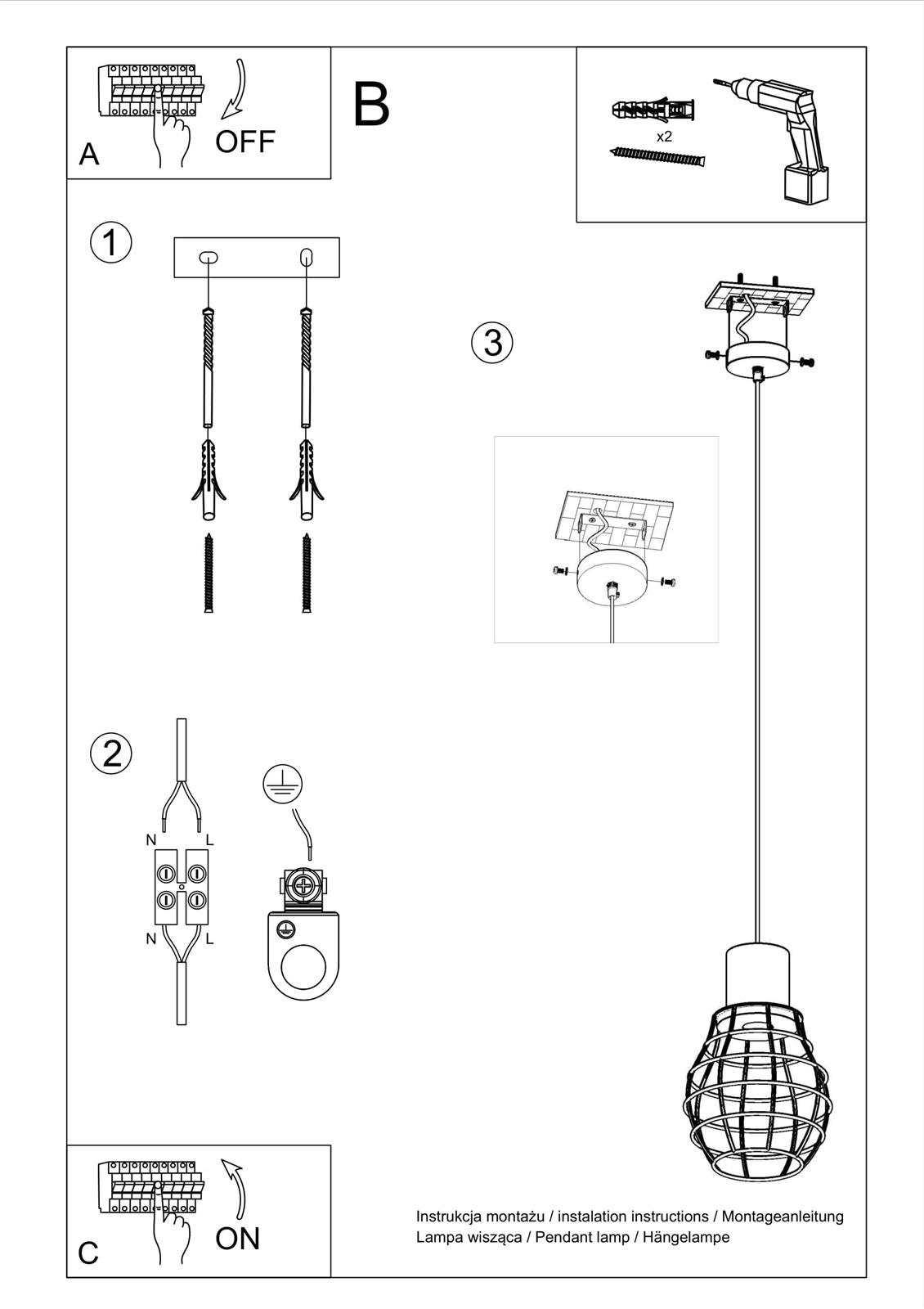 A
OFF

B

x2

1

3

2

N
L
N
L

C
ON

Instrukcja montażu / instalation instructions / Montageanleitung
Lampa wisząca / Pendant lamp / Hängelampe