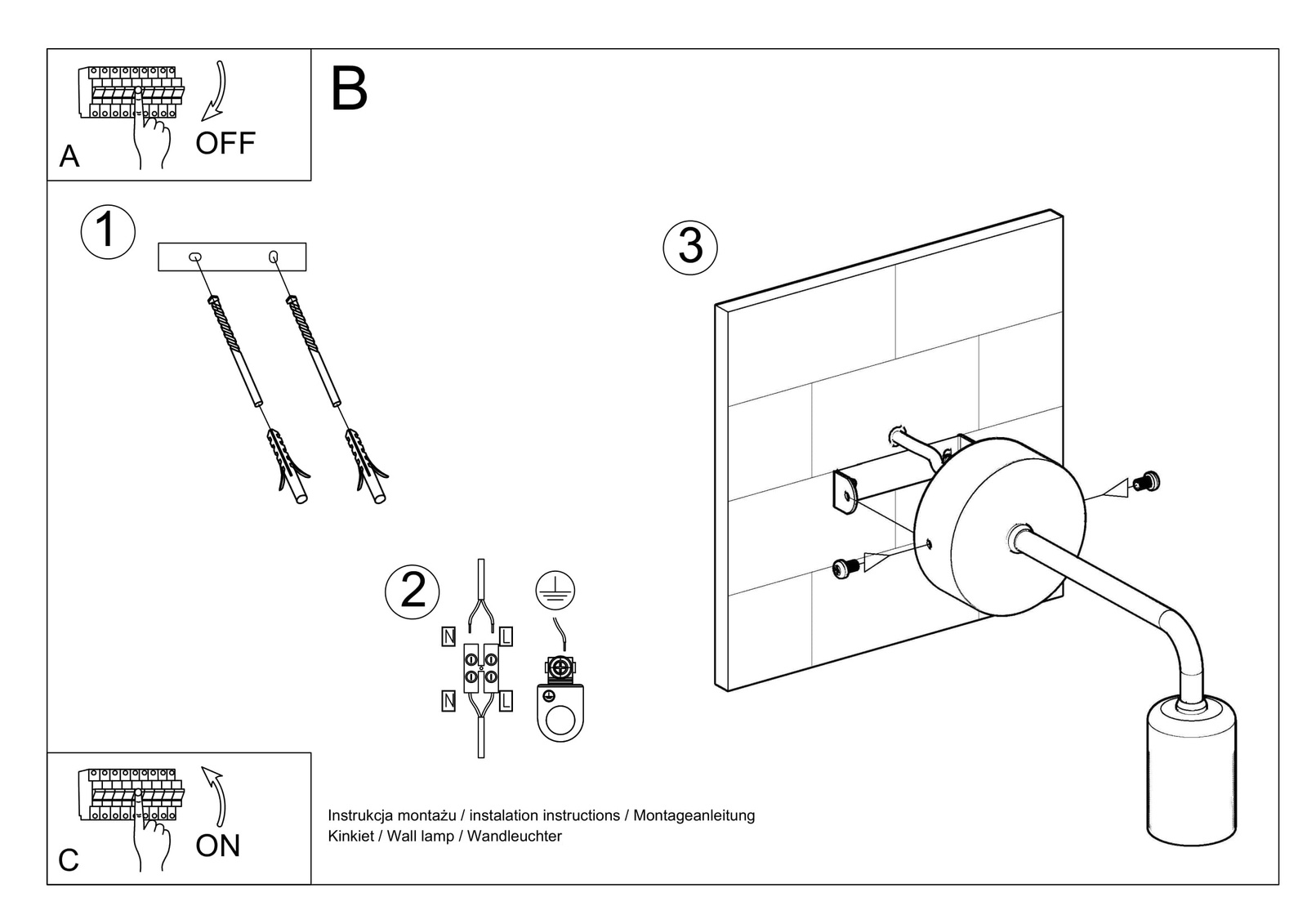 A
OFF

B

1

3

2

N
L
N
L

C
ON

Instrukcja montażu / instalation instructions / Montageanleitung
Kinkiet / Wall lamp / Wandleuchter