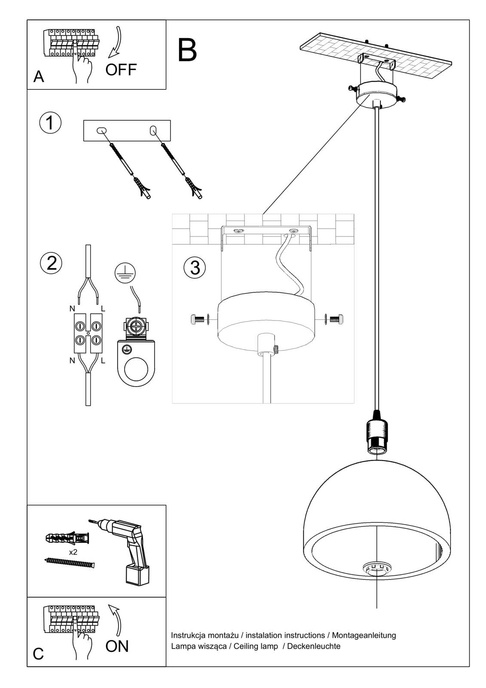 A
OFF
B
1
2
N
L
N
L
3
x2
C
ON
Instrukcja montażu / instalation instructions / Montageanleitung
Lampa wisząca / Ceiling lamp / Deckenleuchte