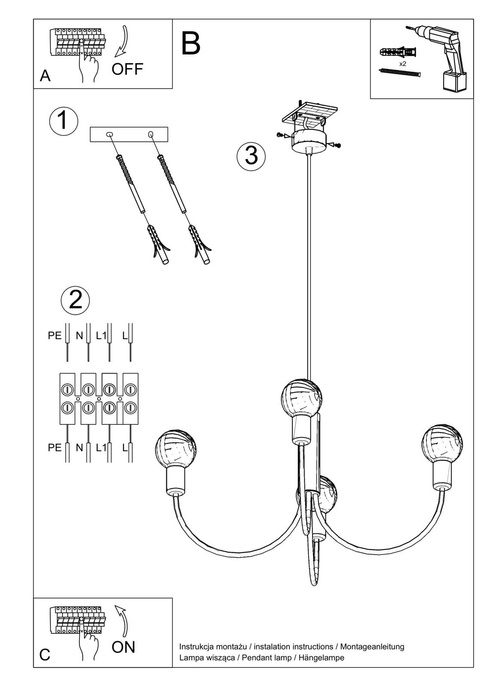 A
OFF

B

x2

1

3

2

PE N L1 L

PE N L1 L

C
ON

Instrukcja montażu / instalation instructions / Montageanleitung
Lampa wisząca / Pendant lamp / Hängelampe