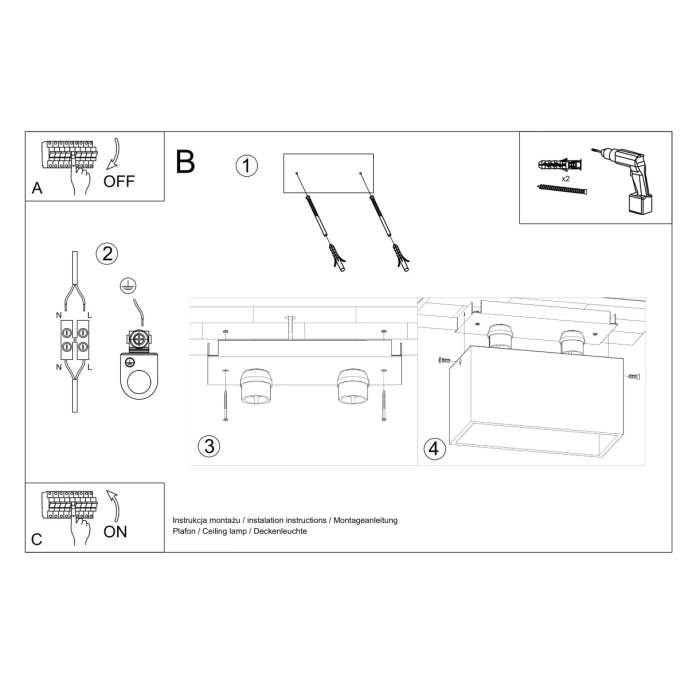 A
OFF

B

1

x2

2

N L
N L

3

4

C
ON

Instrukcja montażu / instalation instructions / Montageanleitung
Plafon / Ceiling lamp / Deckenleuchte