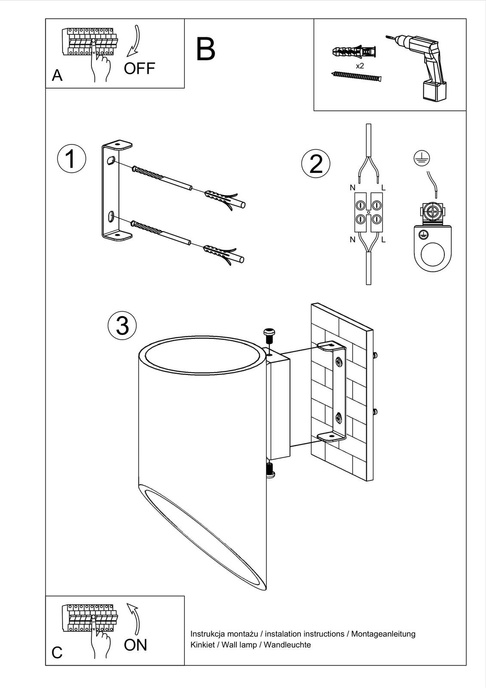 A
OFF

B

x2

1

2

N L
N L

3

C
ON

Instrukcja montażu / instalation instructions / Montageanleitung
Kinkiet / Wall lamp / Wandleuchte