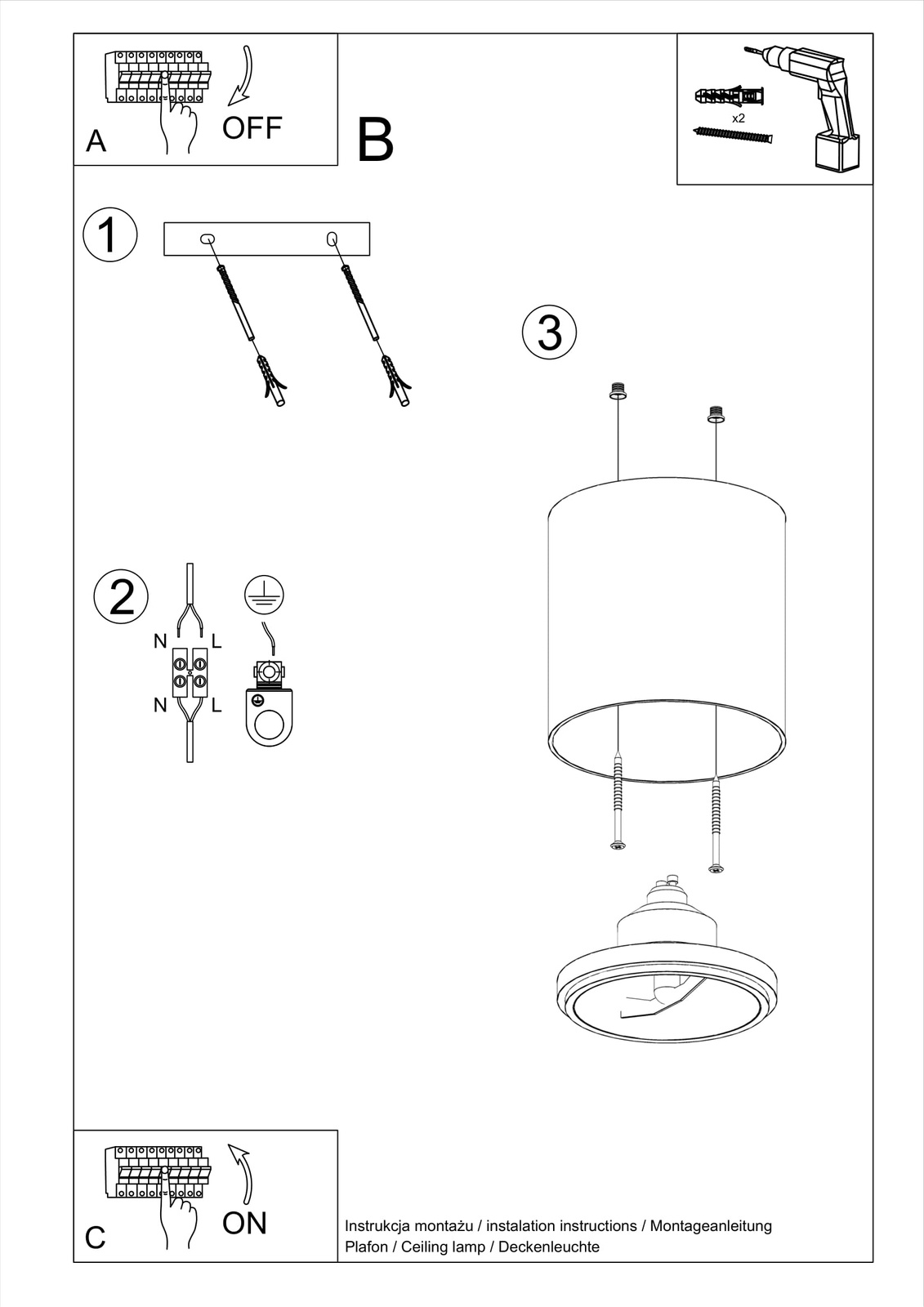 A

OFF

B

x2

1

3

2

N L

N L

C

ON

Instrukcja montażu / instalation instructions / Montageanleitung
Plafon / Ceiling lamp / Deckenleuchte