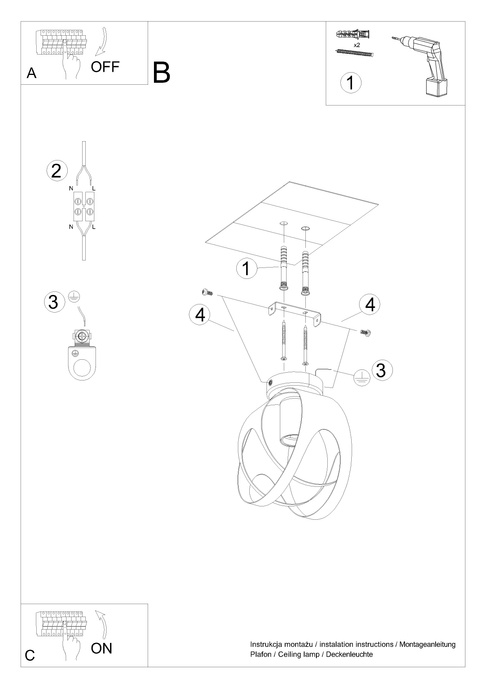 A OFF

B

x2

1

2

N L

N L

3

1

4

4

3

C ON

Instrukcja montażu / instalation instructions / Montageanleitung
Plafon / Ceiling lamp / Deckenleuchte