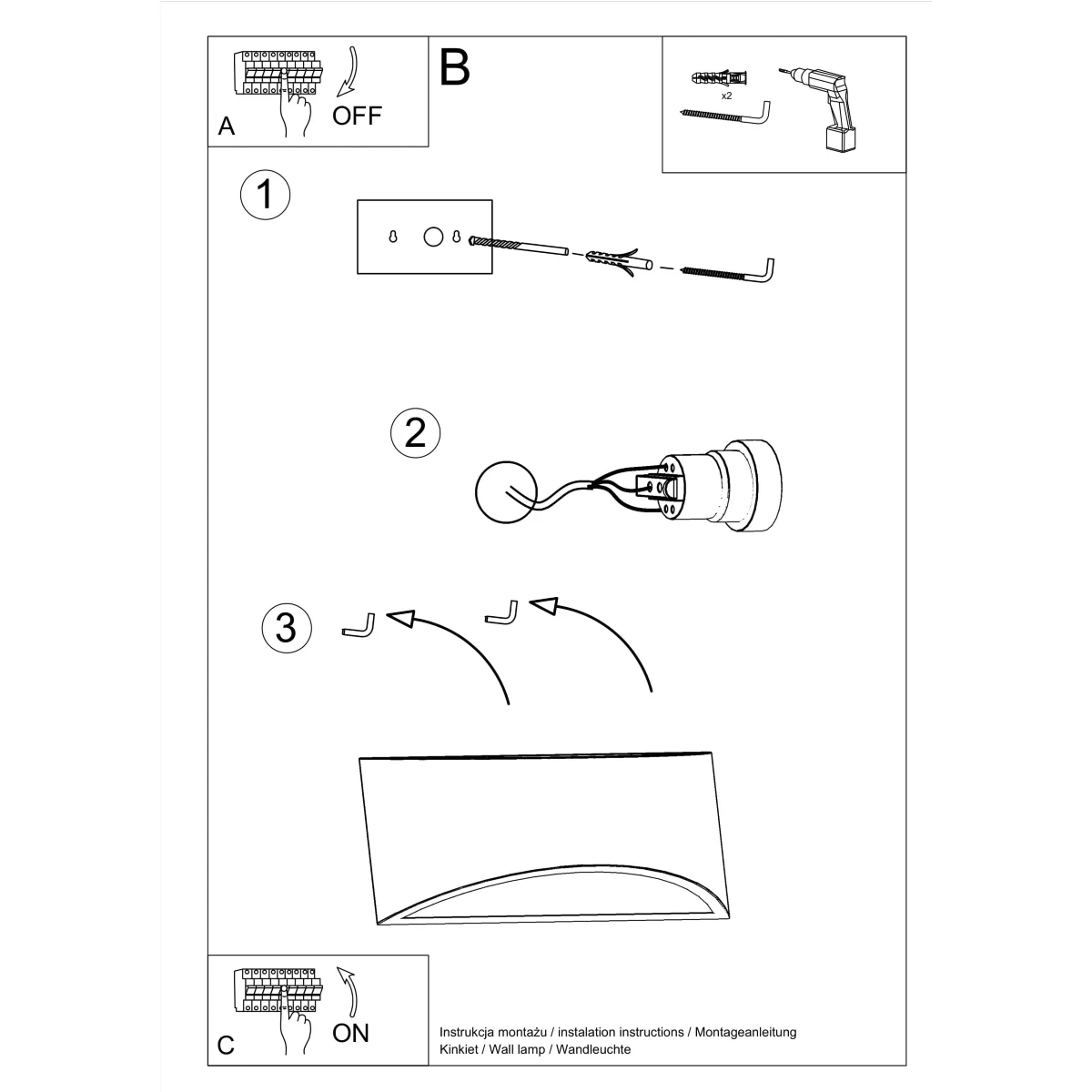 A OFF

B

x2

1

2

3

C ON

Instrukcja montażu / instalation instructions / Montageanleitung
Kinkiet / Wall lamp / Wandleuchte