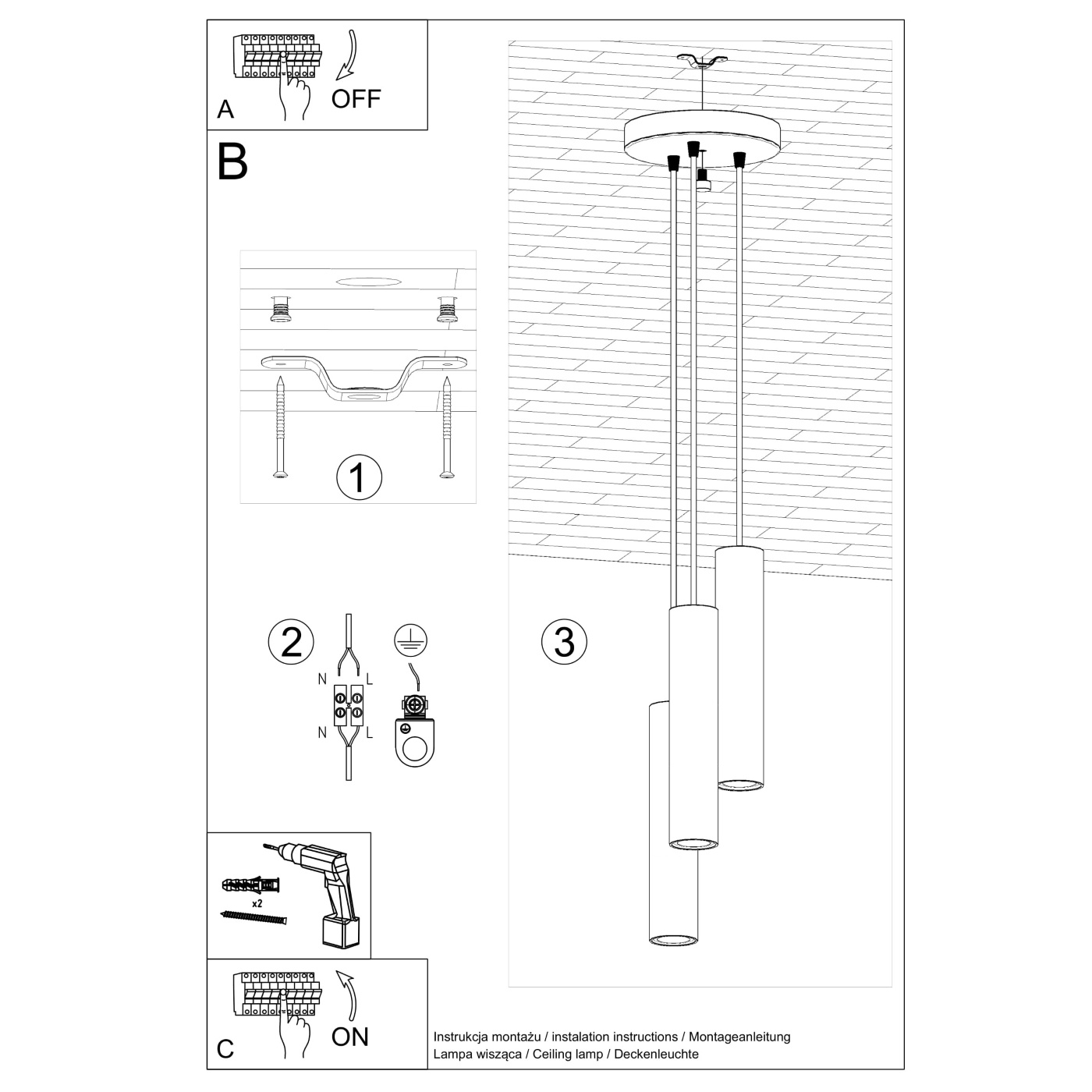 A

OFF

B

1

2

N

L

N

L

3

x2

C

ON

Instrukcja montażu / instalation instructions / Montageanleitung
Lampa wisząca / Ceiling lamp / Deckenleuchte