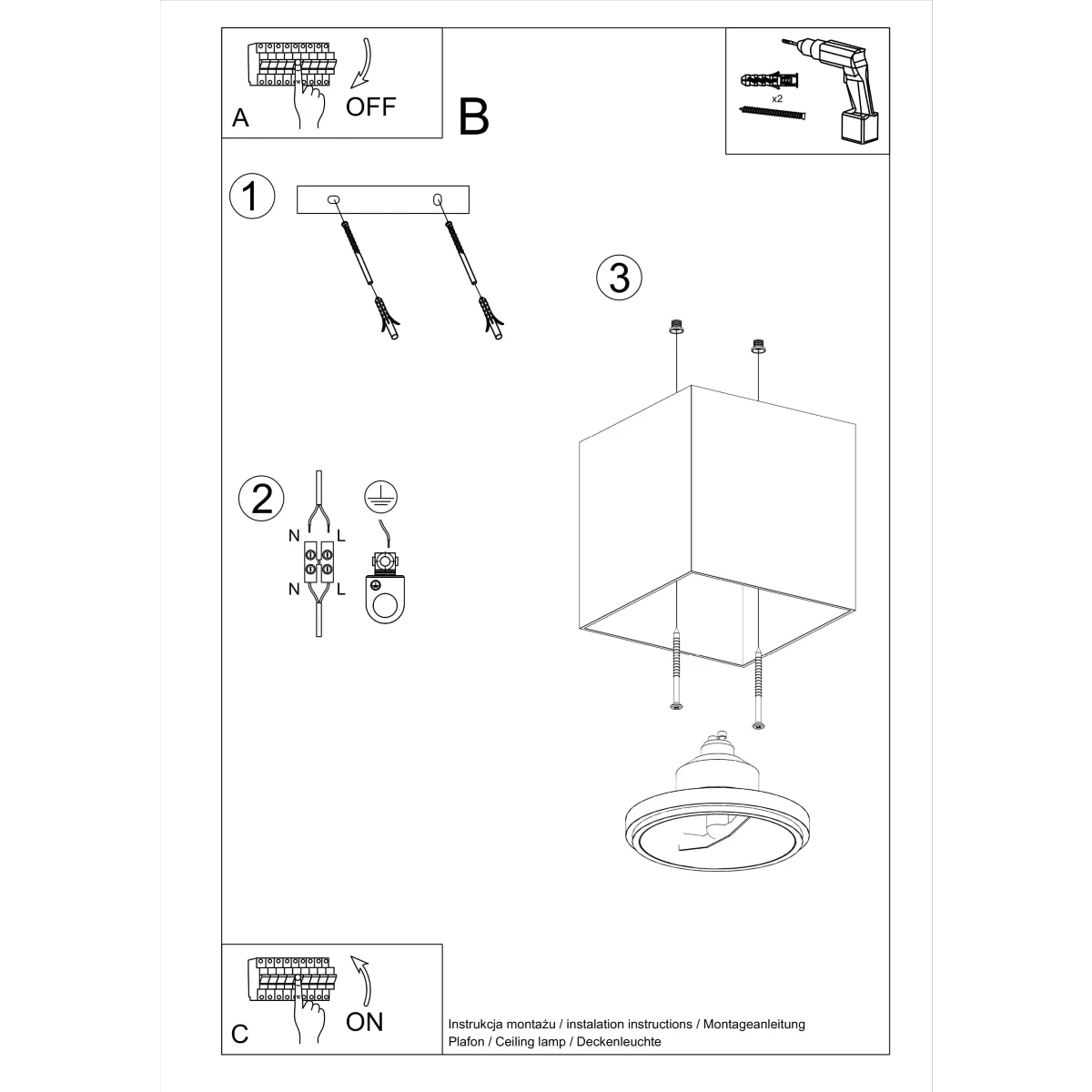 A

OFF

B

x2

1

3

2

N

L

N

L

C

ON

Instrukcja montażu / instalation instructions / Montageanleitung
Plafon / Ceiling lamp / Deckenleuchte