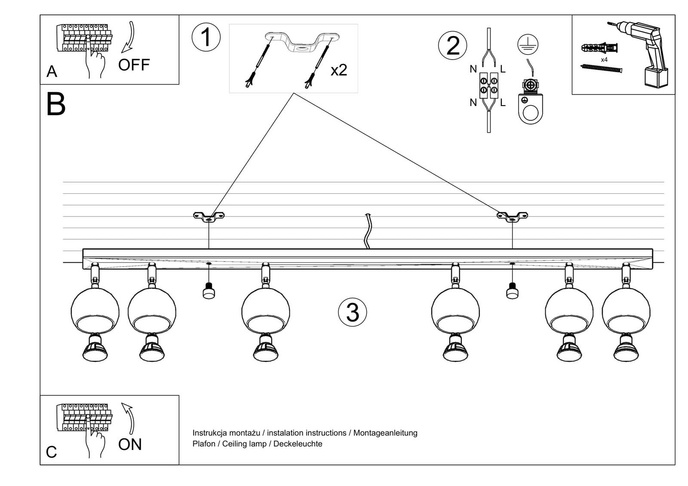 A
OFF

1
x2

2
N L
N L

x4

B

3

C
ON

Instrukcja montażu / instalation instructions / Montageanleitung
Plafon / Ceiling lamp / Deckeleuchte