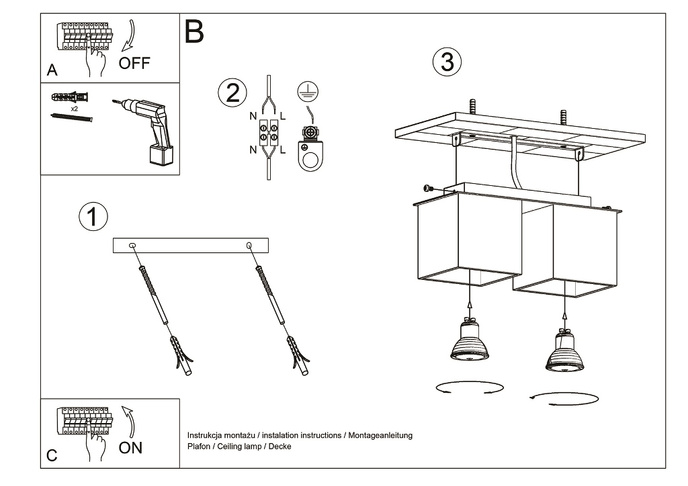 A
OFF

x2

B

2

N L
N L

3

1

C
ON

Instrukcja montażu / instalation instructions / Montageanleitung
Plafon / Ceiling lamp / Decke