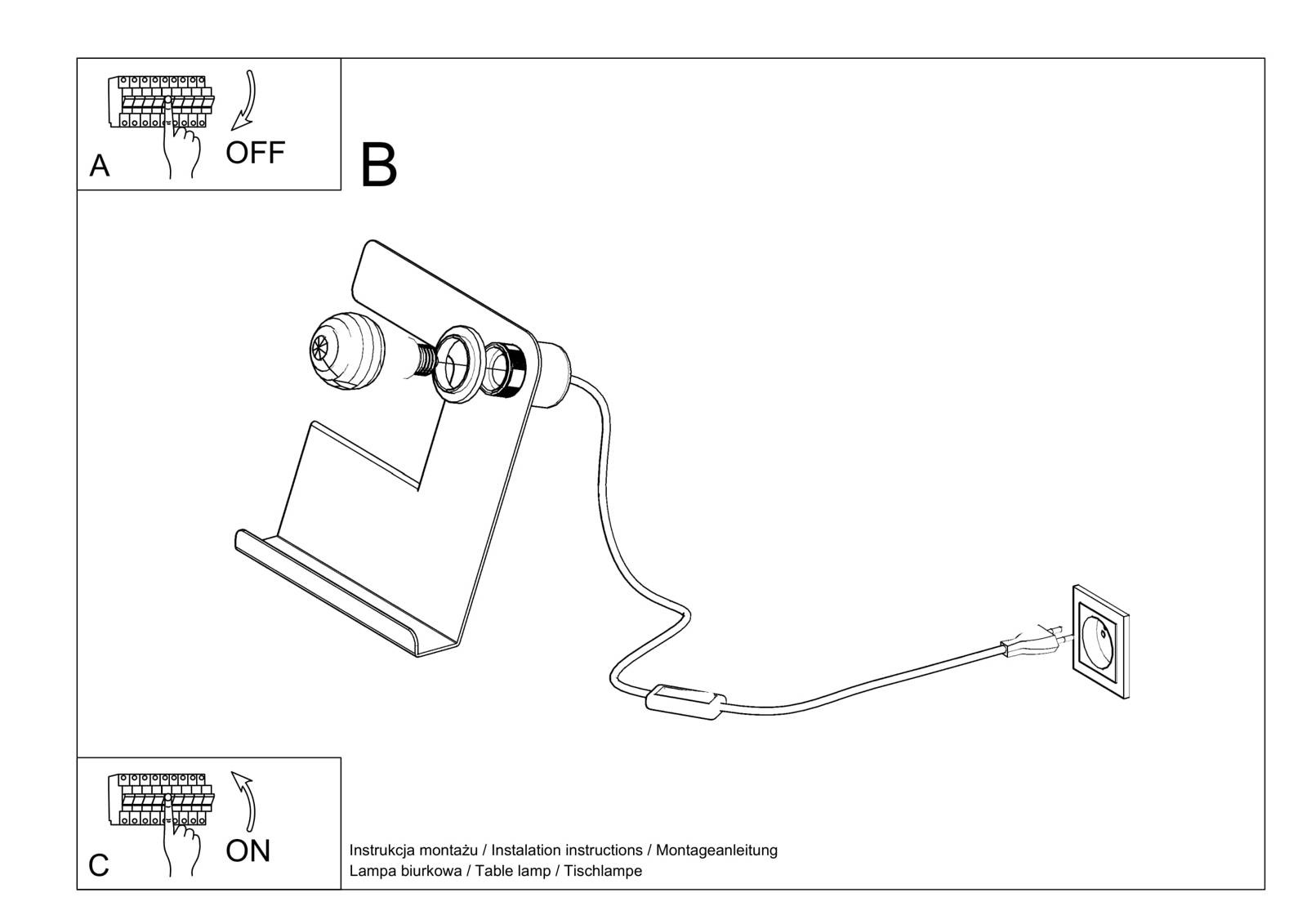 A

OFF

B

C

ON

Instrukcja montażu / Instalation instructions / Montageanleitung
Lampa biurkowa / Table lamp / Tischlampe