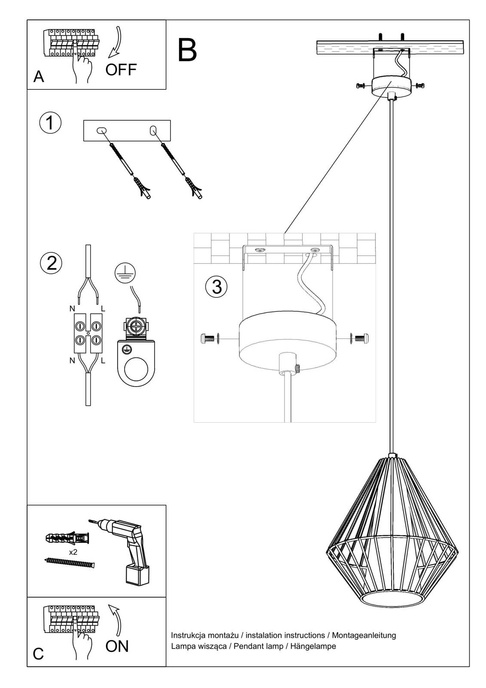 A
OFF

B

1

2

N L
N L

3

x2

C
ON

Instrukcja montażu / instalation instructions / Montageanleitung
Lampa wisząca / Pendant lamp / Hängelampe