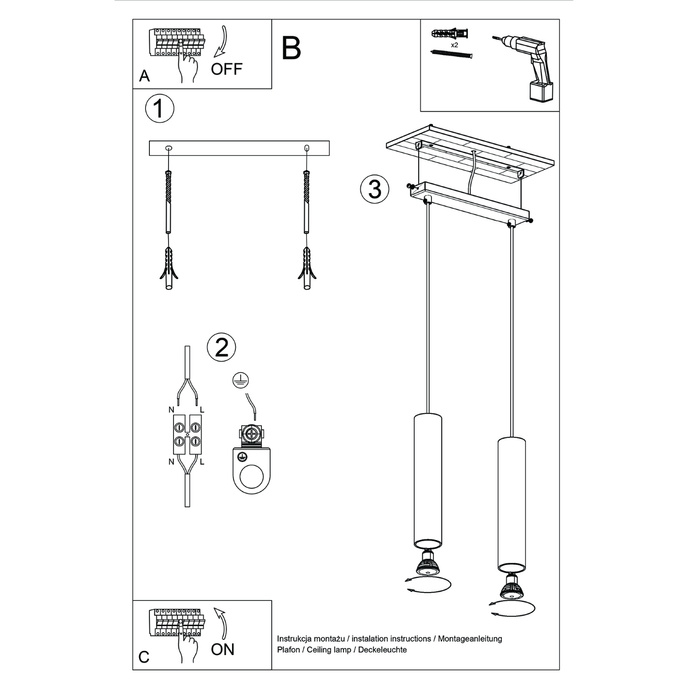 A
OFF
B
x2
1
3
2
N L
N L
C
ON
Instrukcja montażu / instalation instructions / Montageanleitung
Plafon / Ceiling lamp / Deckeleuchte