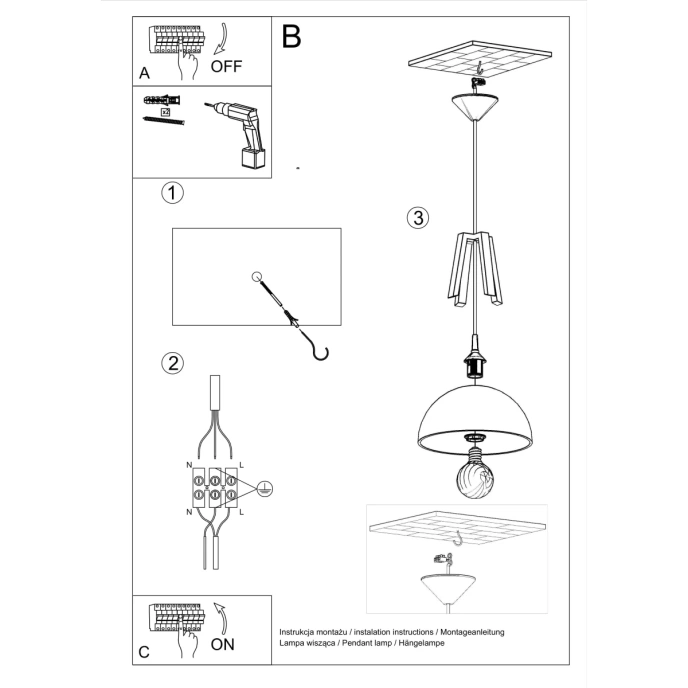 A
OFF

x2

B

1

2

N
L
N
L

3

C
ON

Instrukcja montażu / instalation instructions / Montageanleitung
Lampa wisząca / Pendant lamp / Hängelampe