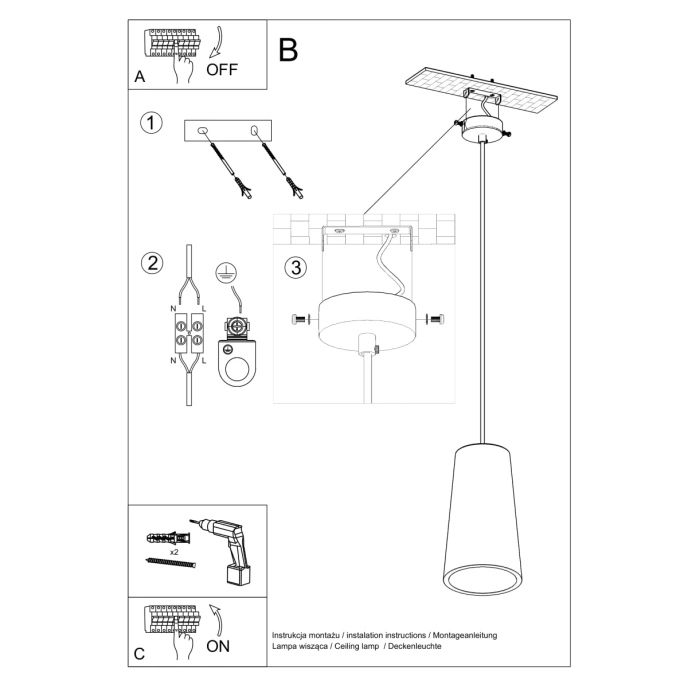 A
OFF

B

1

2

N L

N L

3

x2

C
ON

Instrukcja montażu / instalation instructions / Montageanleitung
Lampa wisząca / Ceiling lamp / Deckenleuchte