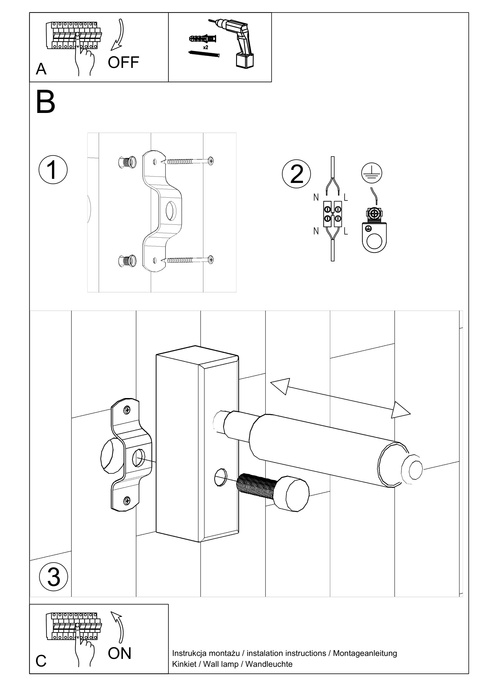 A
OFF
x2
B
1
2
N
L
N
L
3
C
ON
Instrukcja montażu / instalation instructions / Montageanleitung
Kinkiet / Wall lamp / Wandleuchte