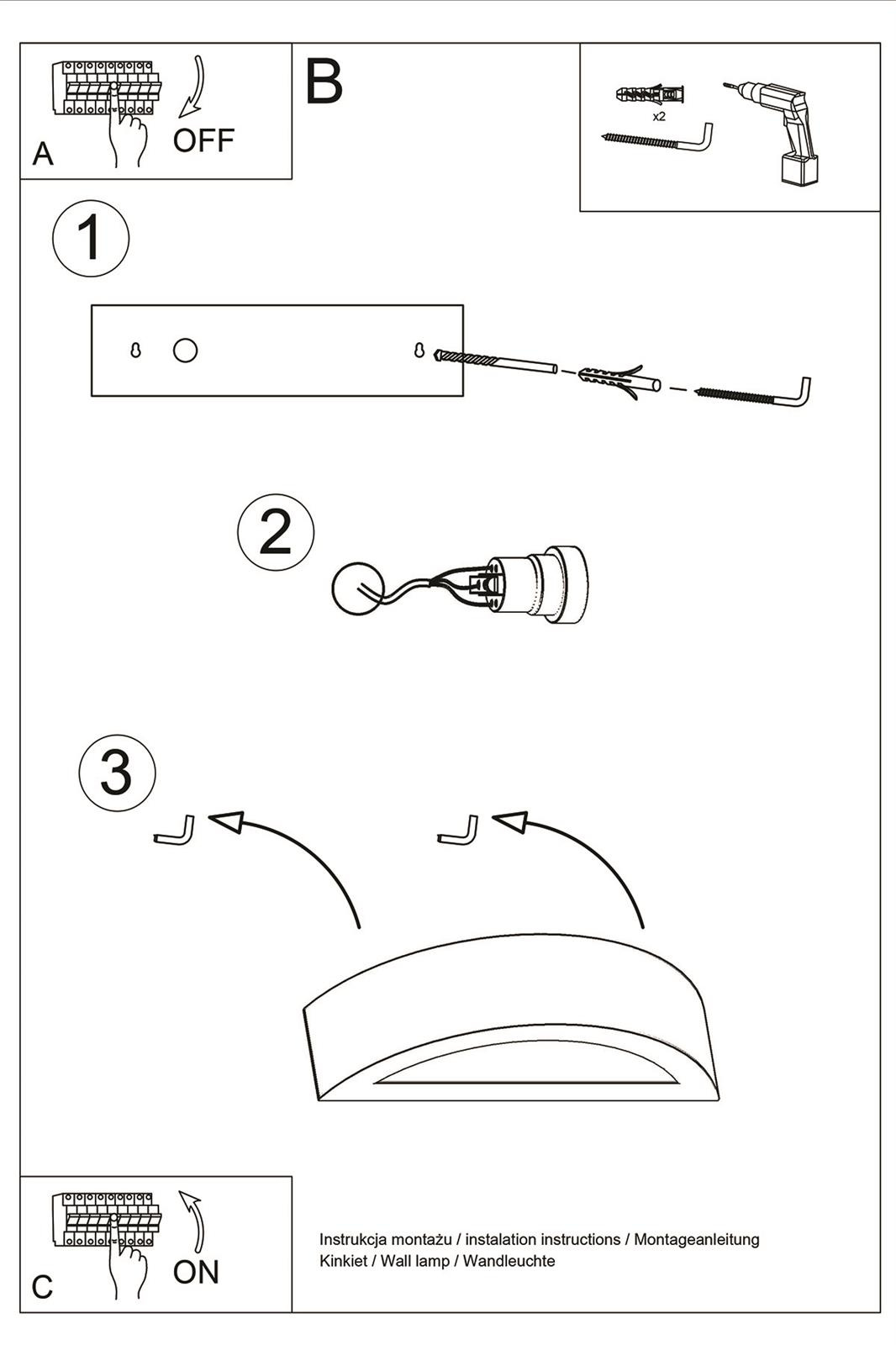 A
OFF

B

x2

1

2

3

C
ON

Instrukcja montażu / instalation instructions / Montageanleitung
Kinkiet / Wall lamp / Wandleuchte