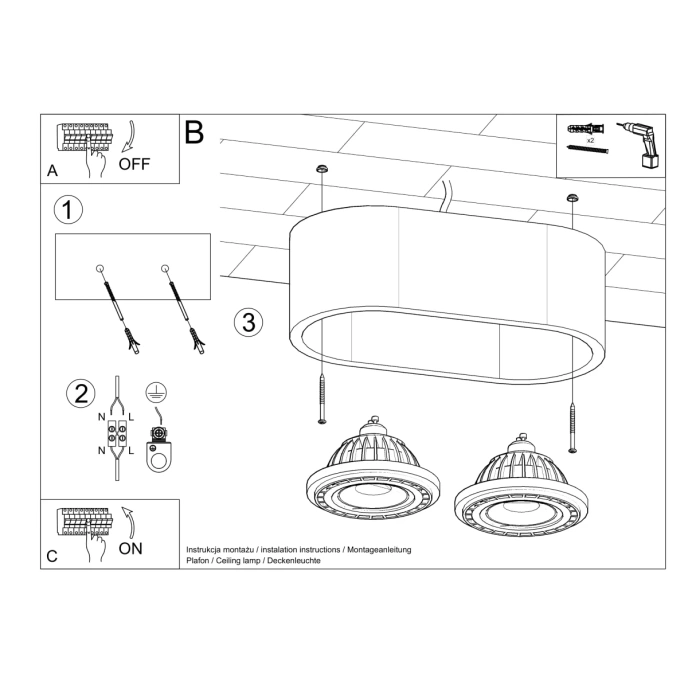 A
OFF

B

x2

1

3

2
N L
N L

C
ON

Instrukcja montażu / instalation instructions / Montageanleitung
Plafon / Ceiling lamp / Deckenleuchte