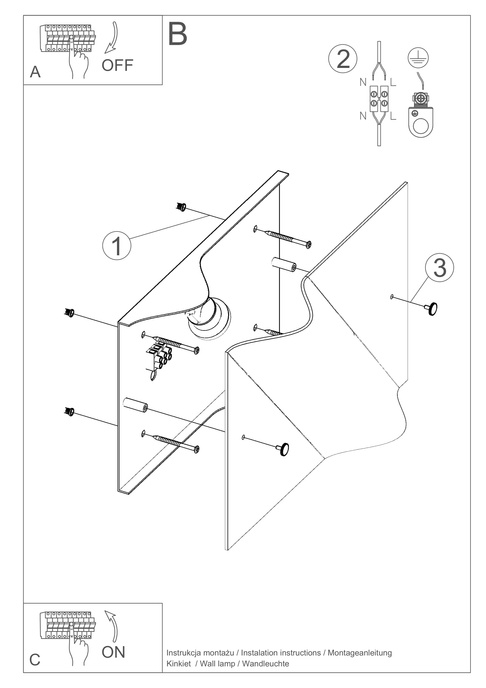 A OFF

B

2

N L

N L

1

3

C ON

Instrukcja montażu / Instalation instructions / Montageanleitung
Kinkiet / Wall lamp / Wandleuchte