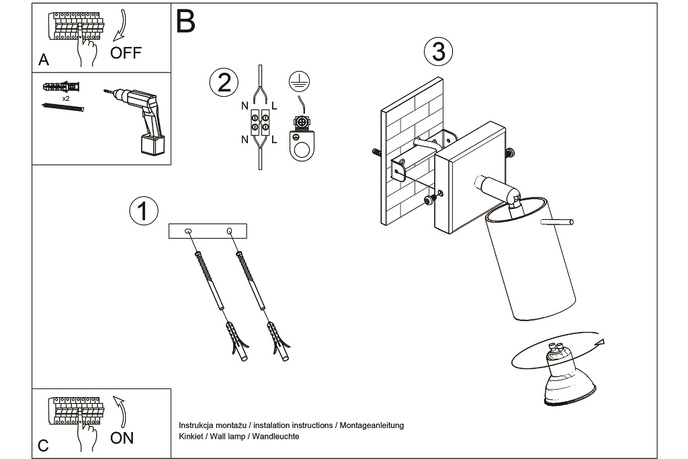 A
OFF

x2

B

2
N L
N L

3

1

C
ON

Instrukcja montażu / instalation instructions / Montageanleitung
Kinkiet / Wall lamp / Wandleuchte