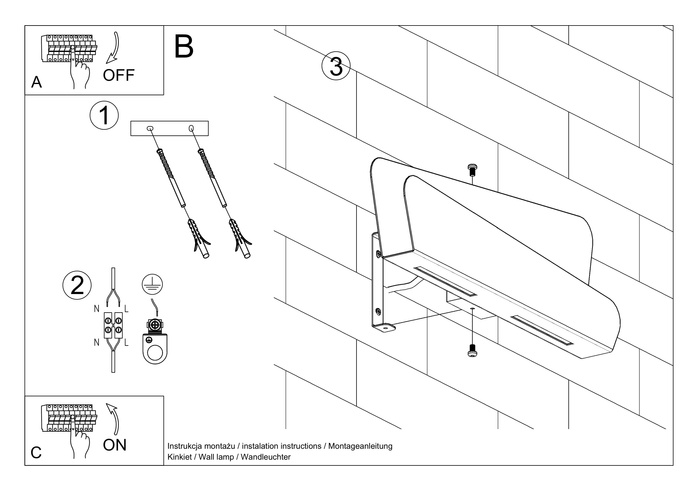 A
OFF

B

1

2
N L
N L

3

C
ON

Instrukcja montażu / instalation instructions / Montageanleitung
Kinkiet / Wall lamp / Wandleuchter