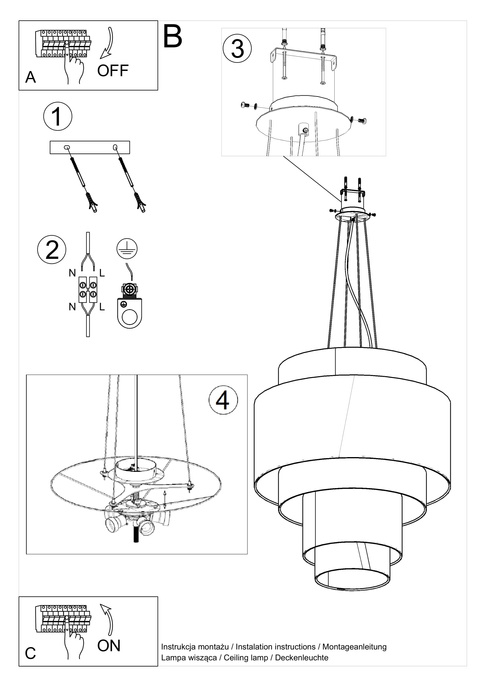 A
OFF

B

1

2
N L
N L

3

4

C
ON

Instrukcja montażu / Instalation instructions / Montageanleitung
Lampa wisząca / Ceiling lamp / Deckenleuchte