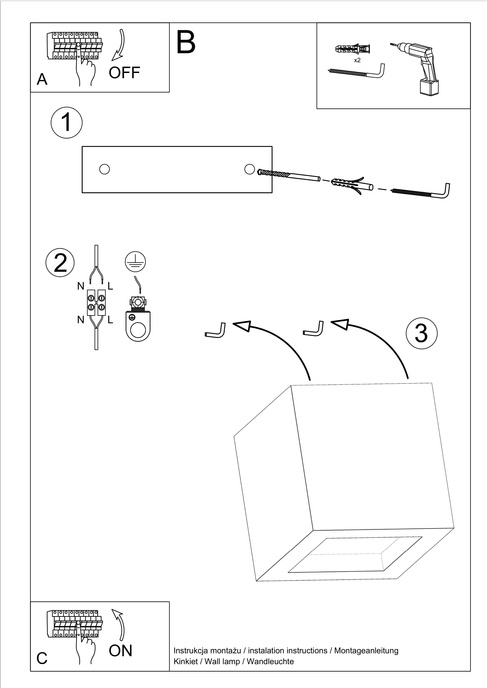 A
OFF
B
x2
1
2
N L
N L
3
C
ON
Instrukcja montażu / instalation instructions / Montageanleitung
Kinkiet / Wall lamp / Wandleuchte