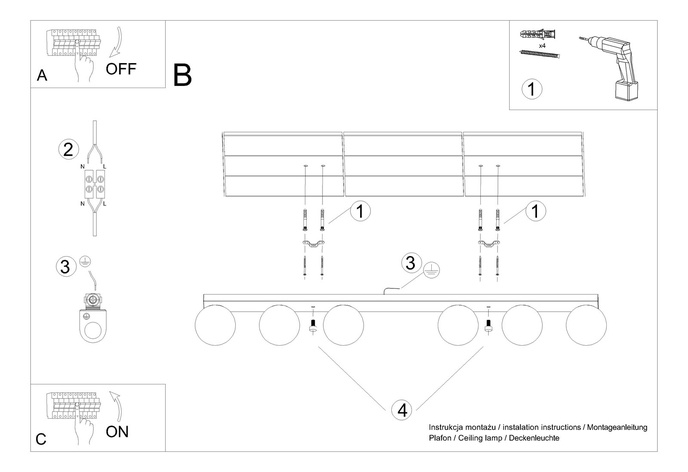 A
OFF

B

x4
1

2
N L
N L

3

1
1
3
4

C
ON

Instrukcja montażu / instalation instructions / Montageanleitung
Plafon / Ceiling lamp / Deckenleuchte