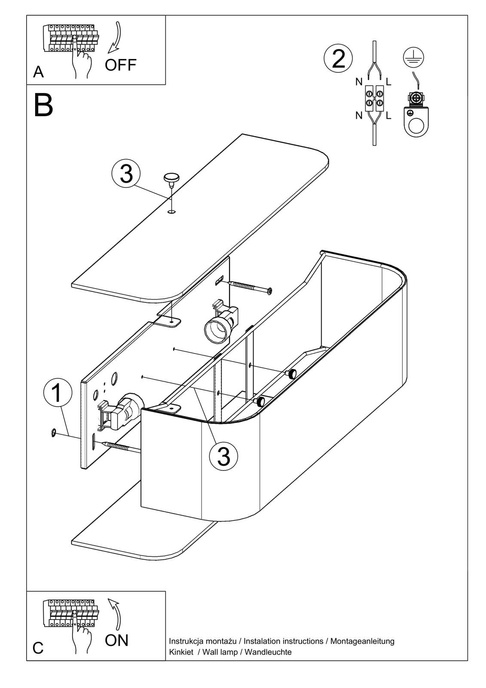 A
OFF
B
2
N L
N L
3
1
3
C
ON
Instrukcja montażu / Instalation instructions / Montageanleitung
Kinkiet / Wall lamp / Wandleuchte