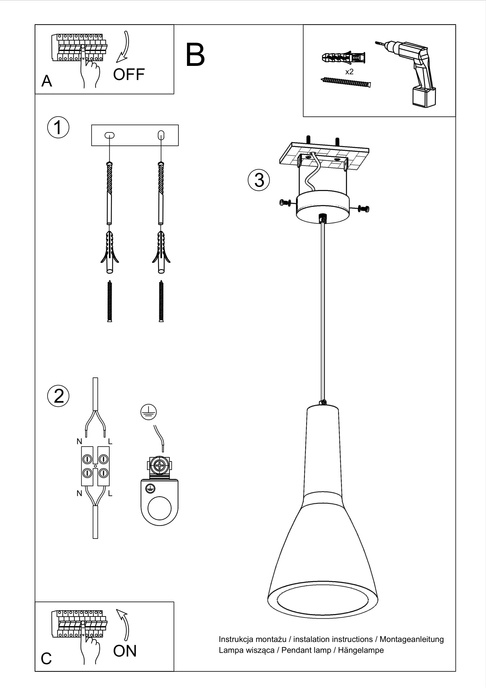 A
OFF
B
x2
1
3
2
N
L
N
L
C
ON
Instrukcja montażu / instalation instructions / Montageanleitung
Lampa wisząca / Pendant lamp / Hängelampe