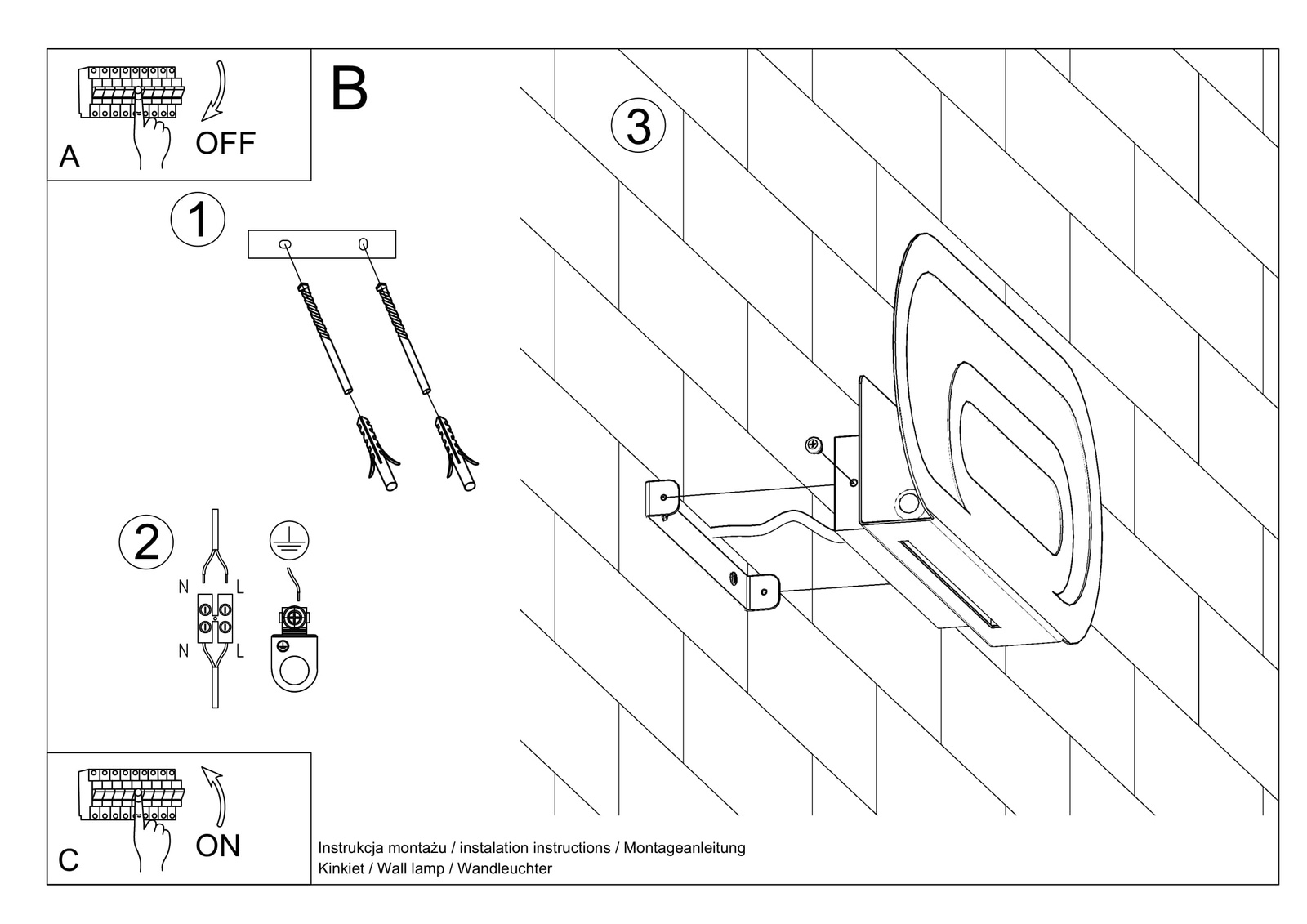 A
OFF

B

1

2
N
L
N
L

3

C
ON

Instrukcja montażu / instalation instructions / Montageanleitung
Kinkiet / Wall lamp / Wandleuchter