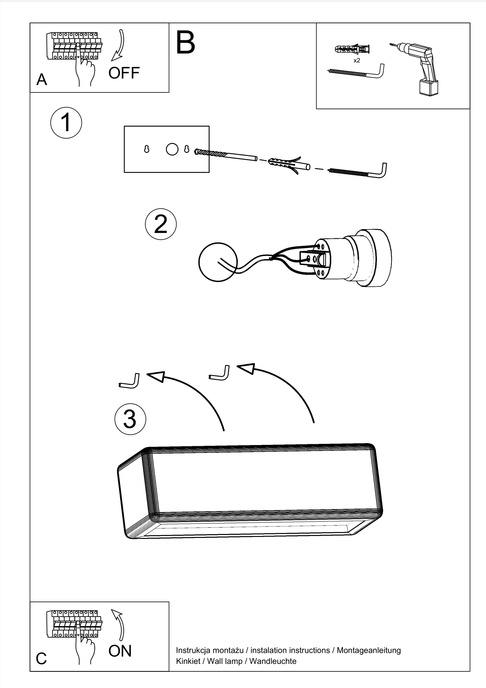 A
OFF
B
x2
1
2
3
C
ON
Instrukcja montażu / instalation instructions / Montageanleitung
Kinkiet / Wall lamp / Wandleuchte