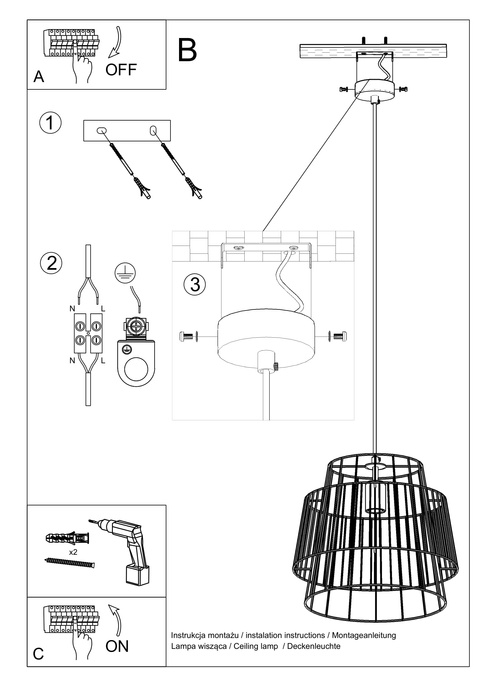 A
OFF
B
1
2
N L
N L
3
x2
C
ON
Instrukcja montażu / instalation instructions / Montageanleitung
Lampa wisząca / Ceiling lamp / Deckenleuchte