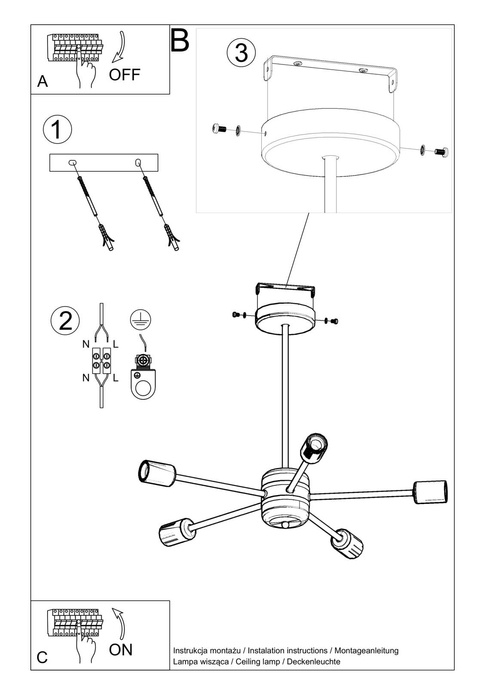 A
OFF
B
3
1
2
N L
N L
C
ON
Instrukcja montażu / Instalation instructions / Montageanleitung
Lampa wisząca / Ceiling lamp / Deckenleuchte