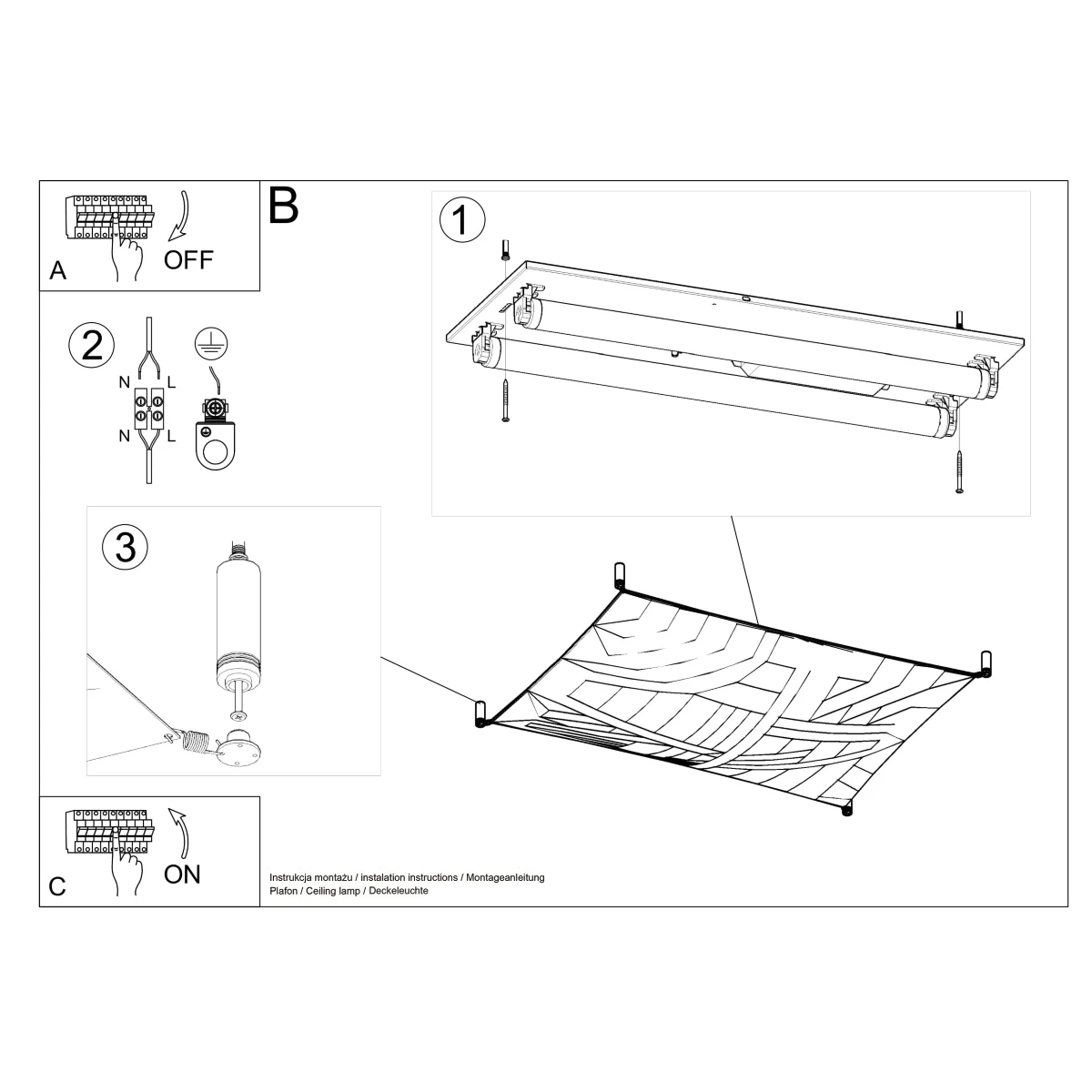 A
OFF

B

1

2
N L
N L

3

C
ON

Instrukcja montażu / instalation instructions / Montageanleitung
Plafon / Ceiling lamp / Deckeleuchte