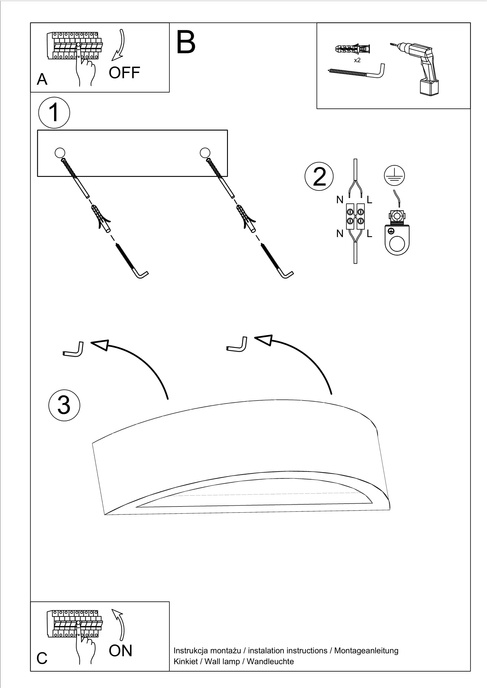 A
OFF

B

x2

1

2

N
L
N
L

3

C
ON

Instrukcja montażu / instalation instructions / Montageanleitung
Kinkiet / Wall lamp / Wandleuchte